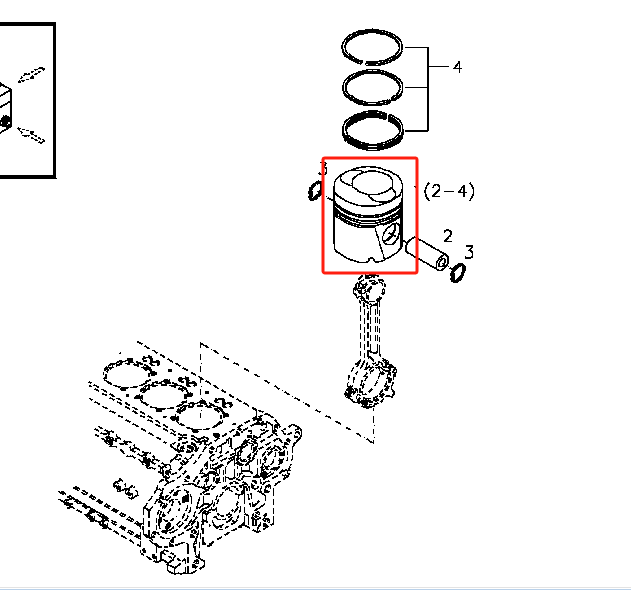 4

3

(2-4)

2

3